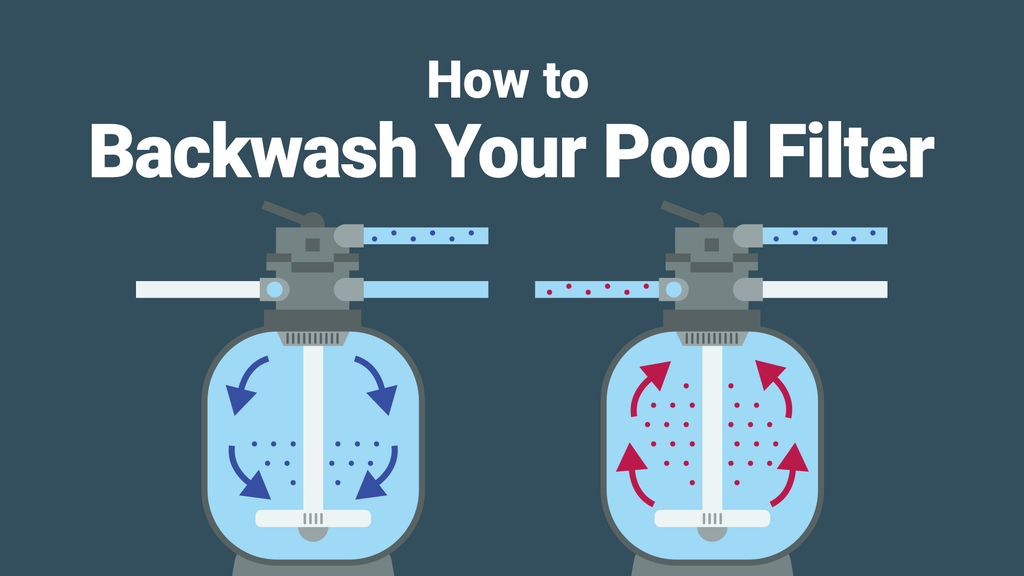 How to
Backwash Your Pool Filter